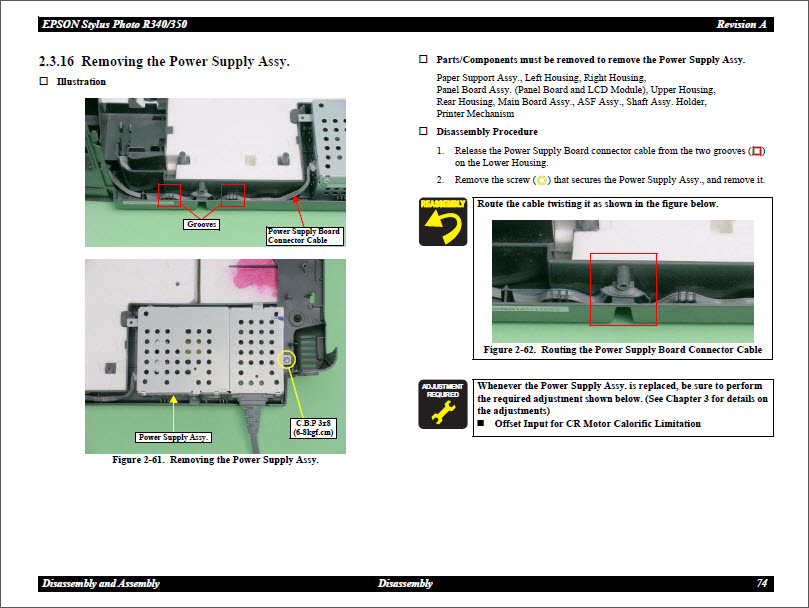 EPSON Stylus Photo R340/350

Revision A

2.3.16 Removing the Power Supply Assy.

☐ Illustration

Grooves

Power Supply Board Connector Cable

Power Supply Assy.

C.B.P 3x8 (6-8kgf.cm)

Figure 2-61. Removing the Power Supply Assy.

☐ Parts/Components must be removed to remove the Power Supply Assy.

Paper Support Assy., Left Housing, Right Housing, Panel Board Assy. (Panel Board and LCD Module), Upper Housing, Rear Housing, Main Board Assy., ASF Assy., Shaft Assy. Holder, Printer Mechanism

☐ Disassembly Procedure

1. Release the Power Supply Board connector cable from the two grooves (☐) on the Lower Housing.

2. Remove the screw (○) that secures the Power Supply Assy., and remove it.

REASSEMBLY

Route the cable twisting it as shown in the figure below.

Figure 2-62. Routing the Power Supply Board Connector Cable

ADJUSTMENT REQUIRED

Whenever the Power Supply Assy. is replaced, be sure to perform the required adjustment shown below. (See Chapter 3 for details on the adjustments)

■ Offset Input for CR Motor Calorific Limitation

Disassembly and Assembly

Disassembly

74